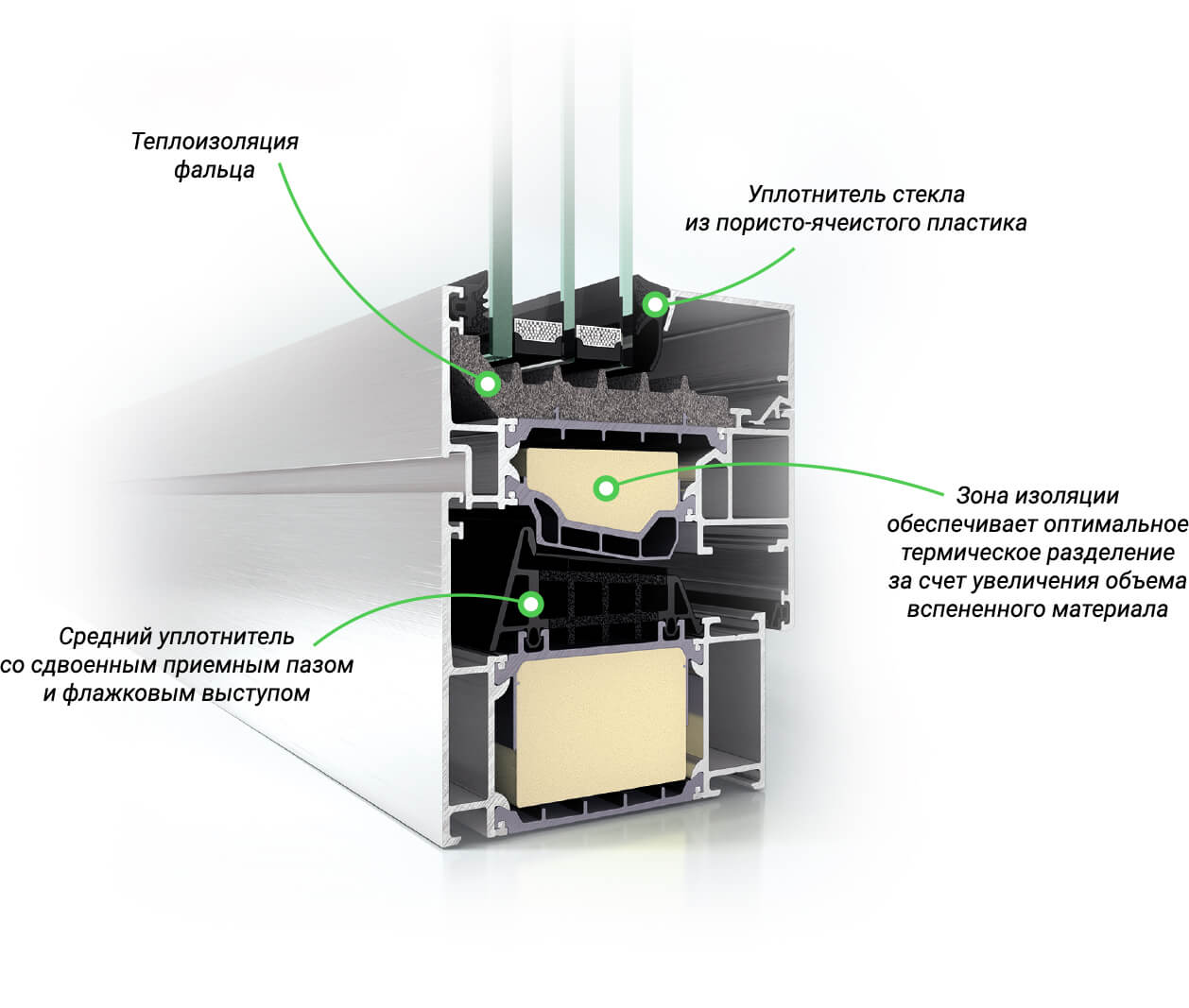 Теплоизоляция фальца

Уплотнитель стекла из пористо-ячеистого пластика

Зона изоляции обеспечивает оптимальное термическое разделение за счет увеличения объема вспененного материала

Средний уплотнитель со сдвоенным приемным пазом и флажковым выступом